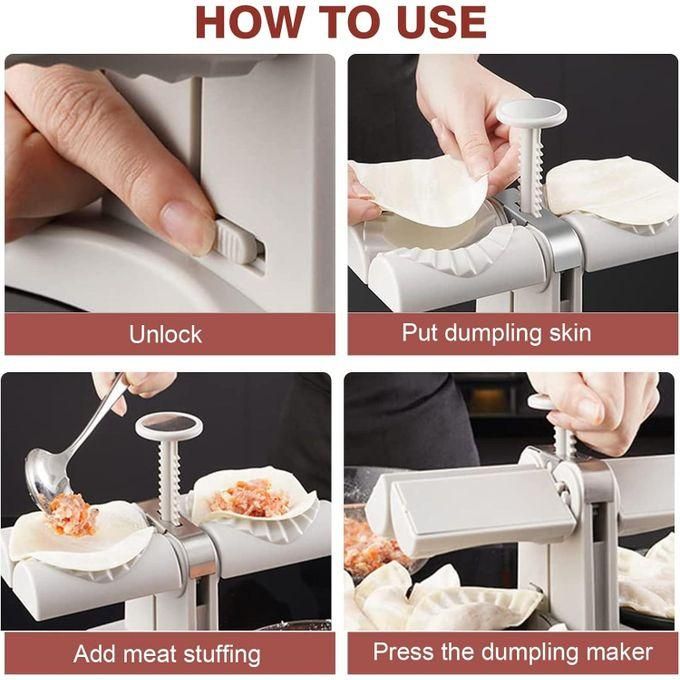 HOW TO USE

Unlock

Put dumpling skin

Add meat stuffing

Press the dumpling maker